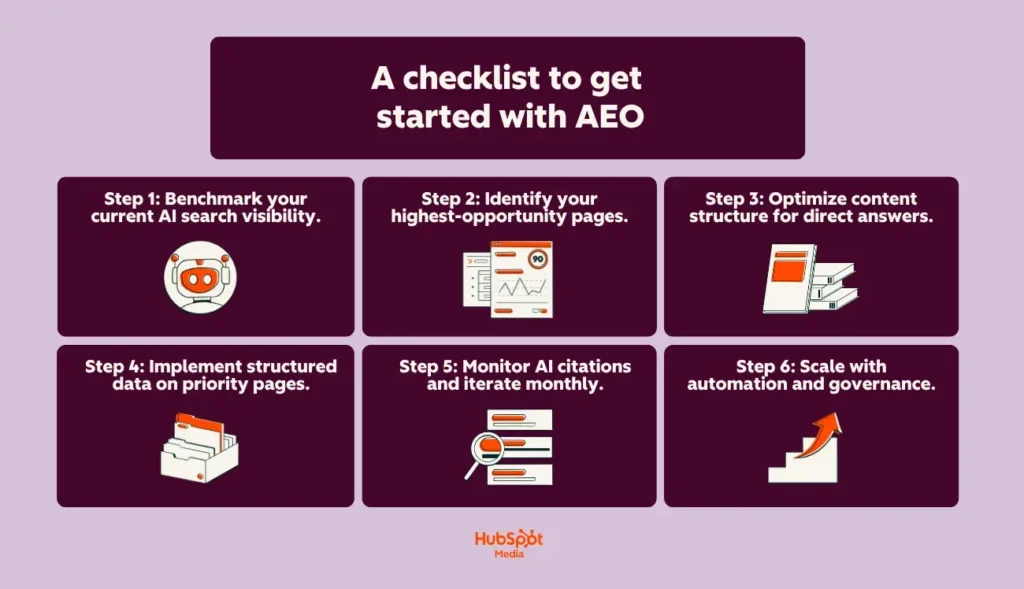 A checklist to get started with AEO

Step 1: Benchmark your current AI search visibility.

Step 2: Identify your highest-opportunity pages.

90

Step 3: Optimize content structure for direct answers.

Step 4: Implement structured data on priority pages.

Step 5: Monitor AI citations and iterate monthly.

Step 6: Scale with automation and governance.

HubSpot Media